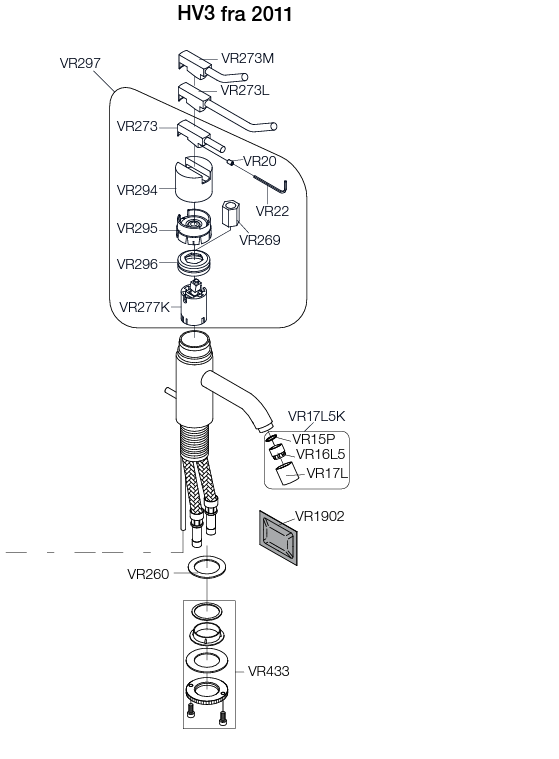 HV3 fra 2011

VR297
VR273M
VR273L
VR273
VR20
VR294
VR22
VR295
VR269
VR296
VR277K
VR17L5K
VR15P
VR16L5
VR17L
VR1902
VR260
VR433